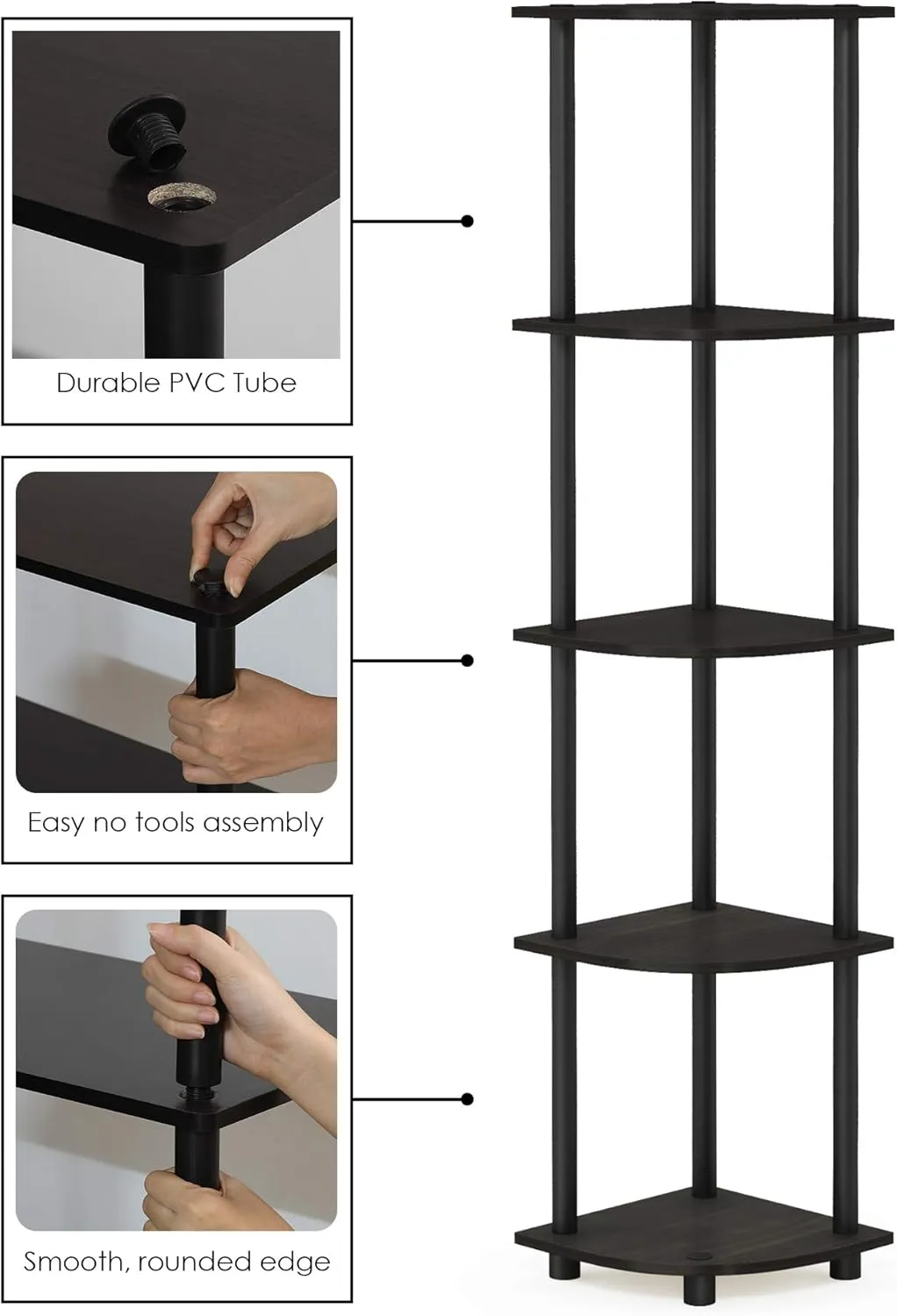 Durable PVC Tube

Easy no tools assembly

Smooth, rounded edge